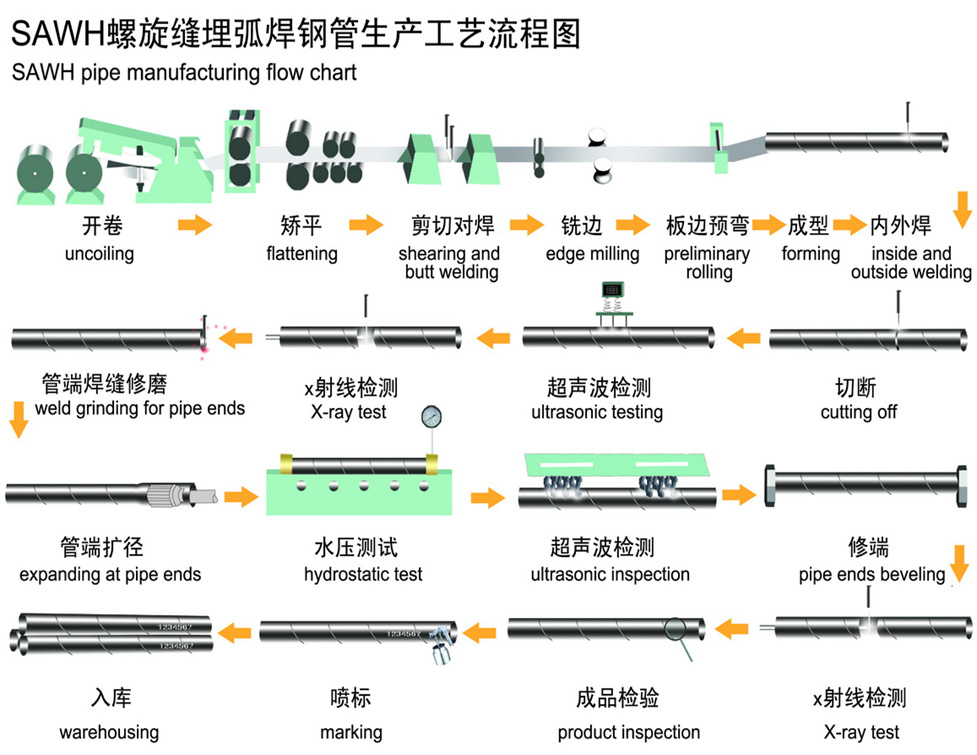 SAWH螺旋缝埋弧焊钢管生产工艺流程图
SAWH pipe manufacturing flow chart

开卷
uncoiling

矫平
flattening

剪切对焊
shearing and butt welding

铣边
edge milling

板边预弯
preliminary rolling

成型
forming

内外焊
inside and outside welding

切断
cutting off

超声波检测
ultrasonic testing

x射线检测
X-ray test

管端焊缝修磨
weld grinding for pipe ends

管端扩径
expanding at pipe ends

水压测试
hydrostatic test

超声波检测
ultrasonic inspection

修端
pipe ends beveling

x射线检测
X-ray test

成品检验
product inspection

1234567

喷标
marking

1234567
1234567

入库
warehousing